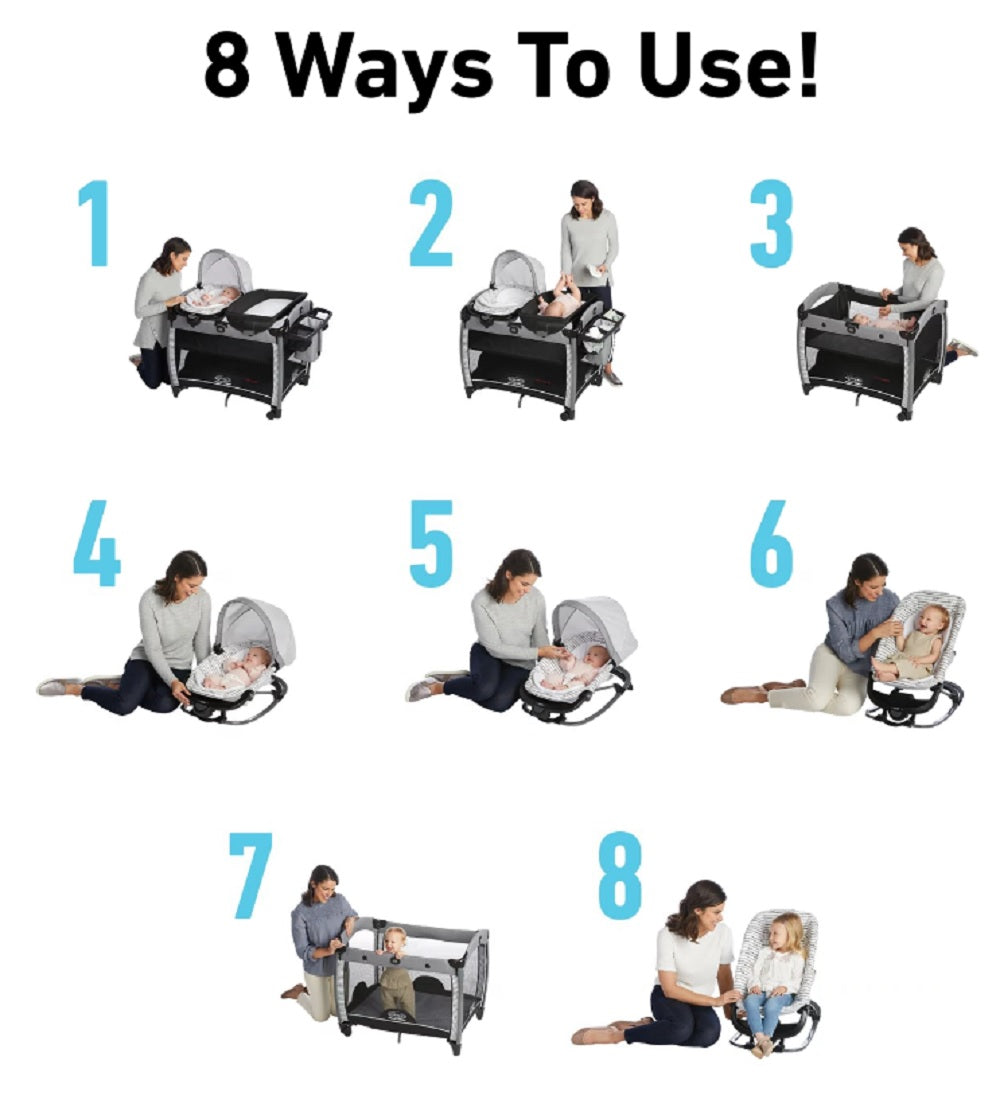 8 Ways To Use!

1

2

3

4

5

6

7

8