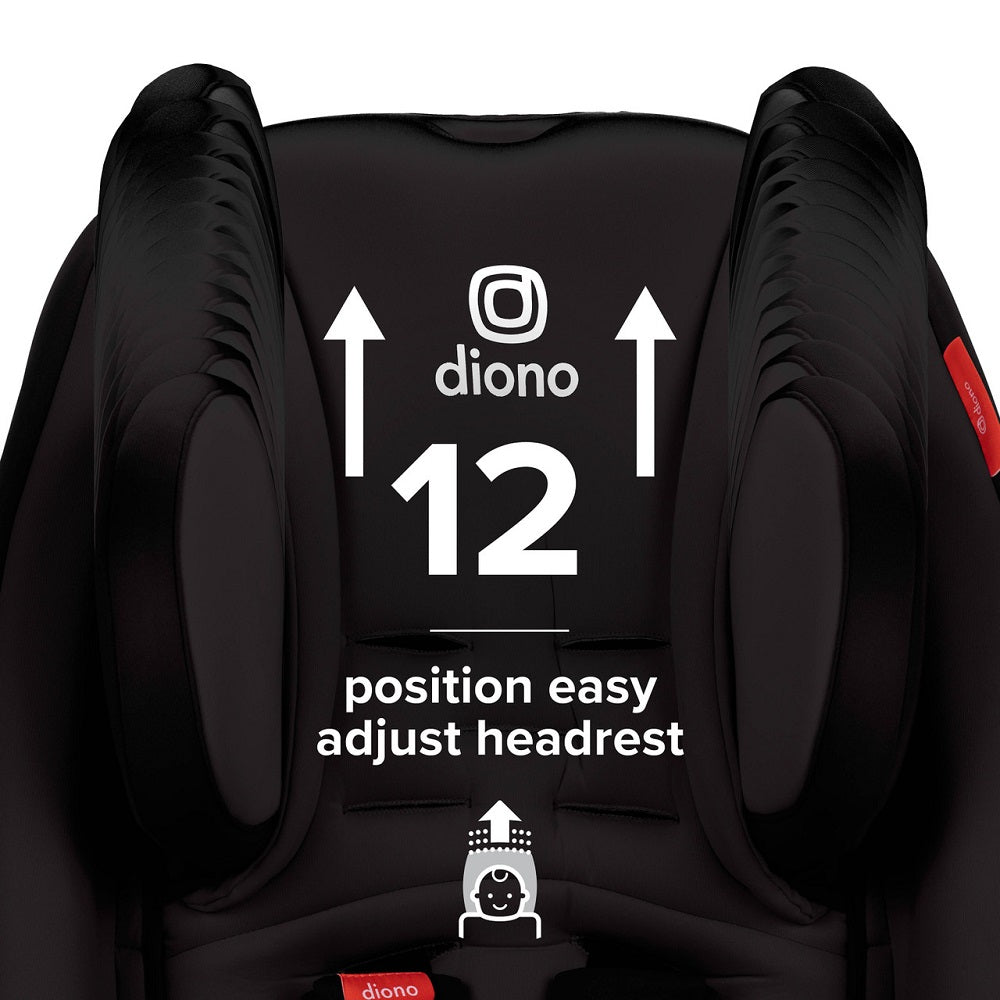 diono

12

position easy adjust headrest

diono

diono