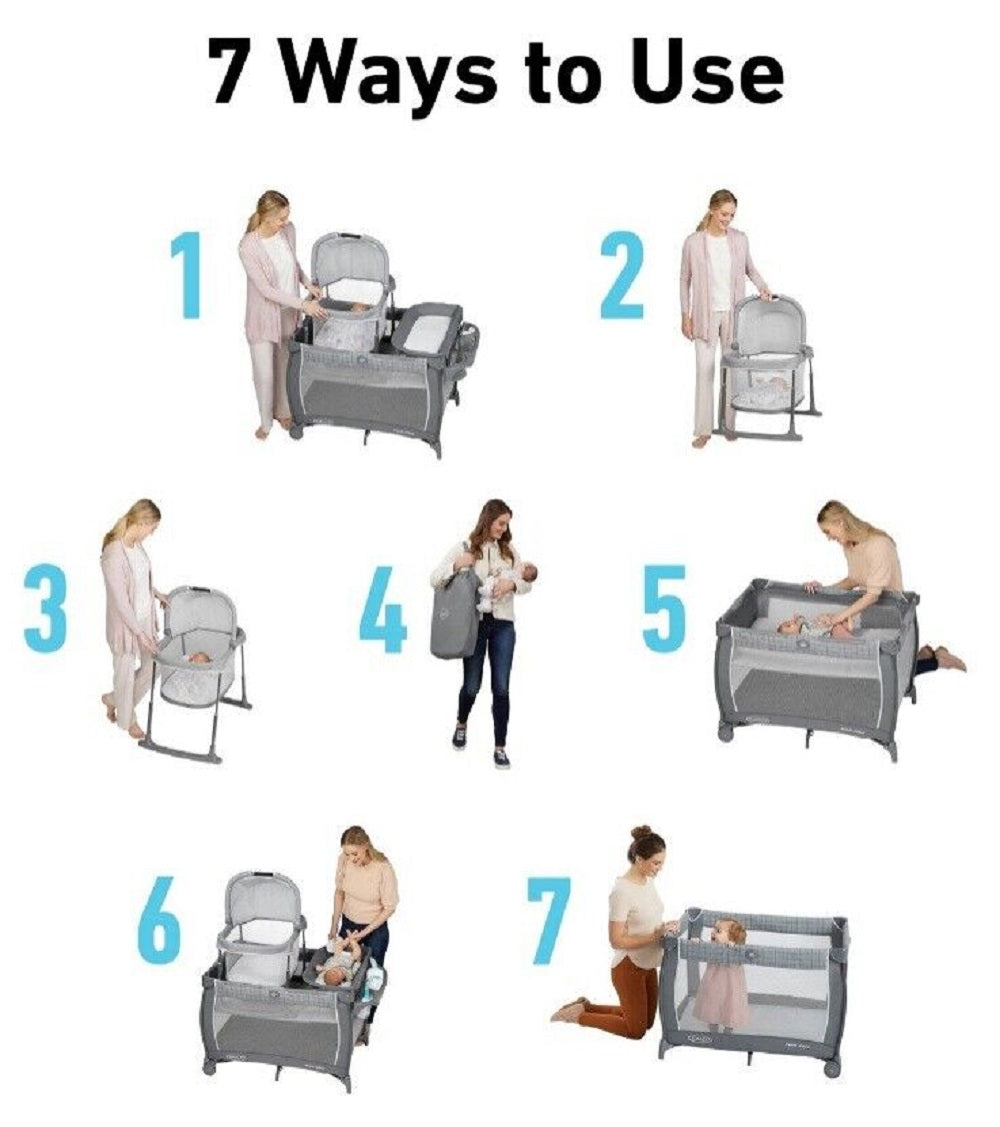 7 Ways to Use

1

2

3

4

5

6

7